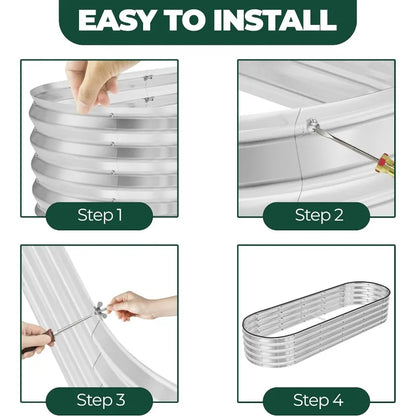 EASY TO INSTALL

Step 1

Step 2

Step 3

Step 4